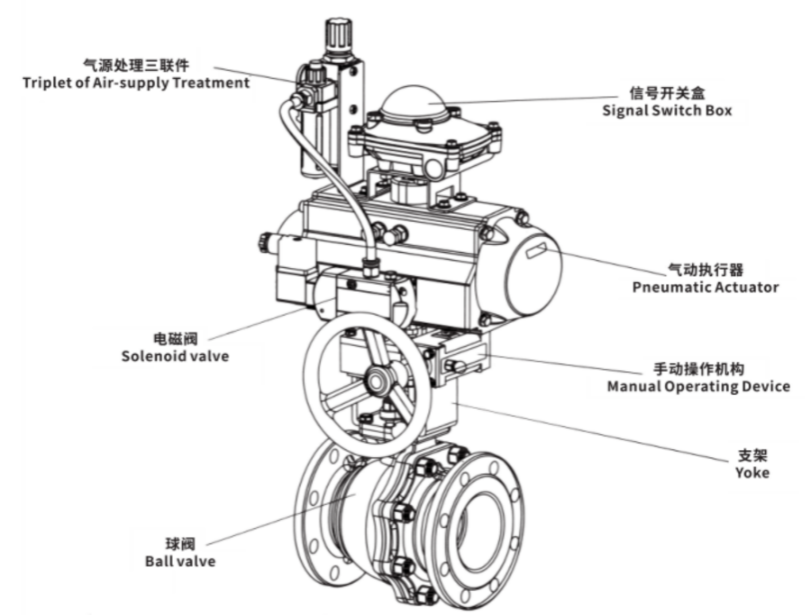 气源处理三联件
Triplet of Air-supply Treatment

信号开关盒
Signal Switch Box

气动执行器
Pneumatic Actuator

电磁阀
Solenoid valve

手动操作机构
Manual Operating Device

支架
Yoke

球阀
Ball valve